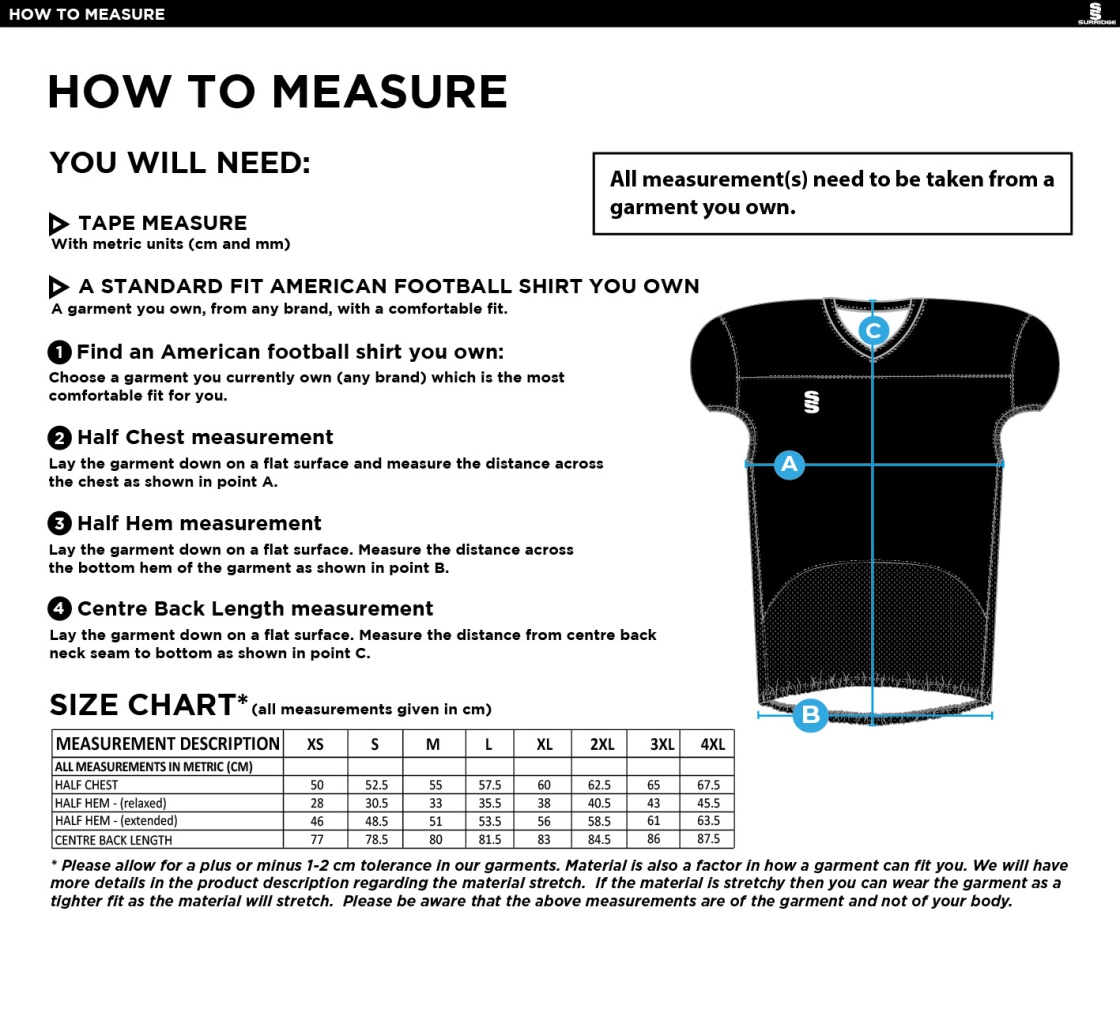 HOW TO MEASURE

SURRIDGE

HOW TO MEASURE

YOU WILL NEED:

All measurement(s) need to be taken from a garment you own.

TAPE MEASURE
With metric units (cm and mm)

A STANDARD FIT AMERICAN FOOTBALL SHIRT YOU OWN
A garment you own, from any brand, with a comfortable fit.

1 Find an American football shirt you own:
Choose a garment you currently own (any brand) which is the most comfortable fit for you.

2 Half Chest measurement
Lay the garment down on a flat surface and measure the distance across the chest as shown in point A.

3 Half Hem measurement
Lay the garment down on a flat surface. Measure the distance across the bottom hem of the garment as shown in point B.

4 Centre Back Length measurement
Lay the garment down on a flat surface. Measure the distance from centre back neck seam to bottom as shown in point C.

C

A

B

SIZE CHART* (all measurements given in cm)

| MEASUREMENT DESCRIPTION | XS | S | M | L | XL | 2XL | 3XL | 4XL |
|---|---|---|---|---|---|---|---|---|
| ALL MEASUREMENTS IN METRIC (CM) | | | | | | | | |
| HALF CHEST | 50 | 52.5 | 55 | 57.5 | 60 | 62.5 | 65 | 67.5 |
| HALF HEM - (relaxed) | 28 | 30.5 | 33 | 35.5 | 38 | 40.5 | 43 | 45.5 |
| HALF HEM - (extended) | 46 | 48.5 | 51 | 53.5 | 56 | 58.5 | 61 | 63.5 |
| CENTRE BACK LENGTH | 77 | 78.5 | 80 | 81.5 | 83 | 84.5 | 86 | 87.5 |

* Please allow for a plus or minus 1-2 cm tolerance in our garments. Material is also a factor in how a garment can fit you. We will have more details in the product description regarding the material stretch. If the material is stretchy then you can wear the garment as a tighter fit as the material will stretch. Please be aware that the above measurements are of the garment and not of your body.